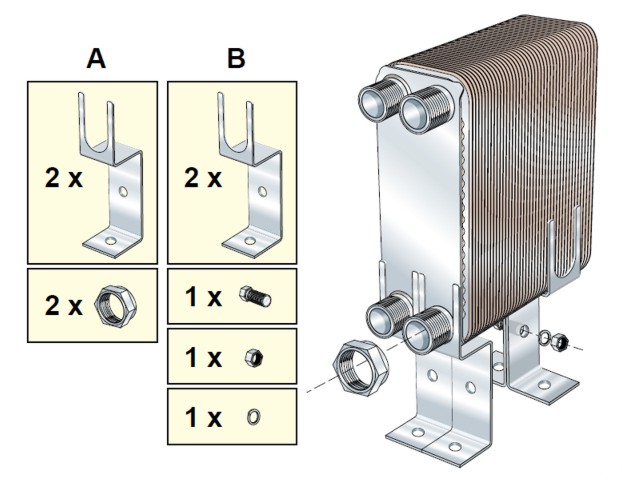 A

2 x

2 x

B

2 x

1 x

1 x

1 x